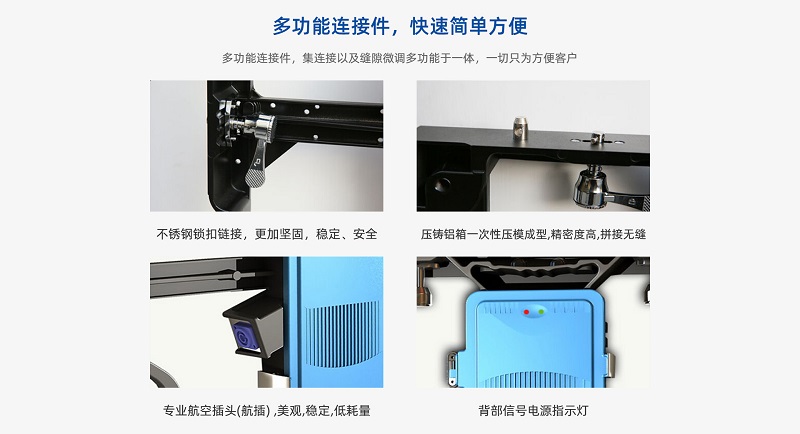 多功能连接件，快速简单方便

多功能连接件，集连接以及缝隙微调多功能于一体，一切只为方便客户

不锈钢锁扣链接，更加坚固，稳定、安全

压铸铝箱一次性压模成型,精密度高,拼接无缝

专业航空插头(航插) ,美观,稳定,低耗量

背部信号电源指示灯